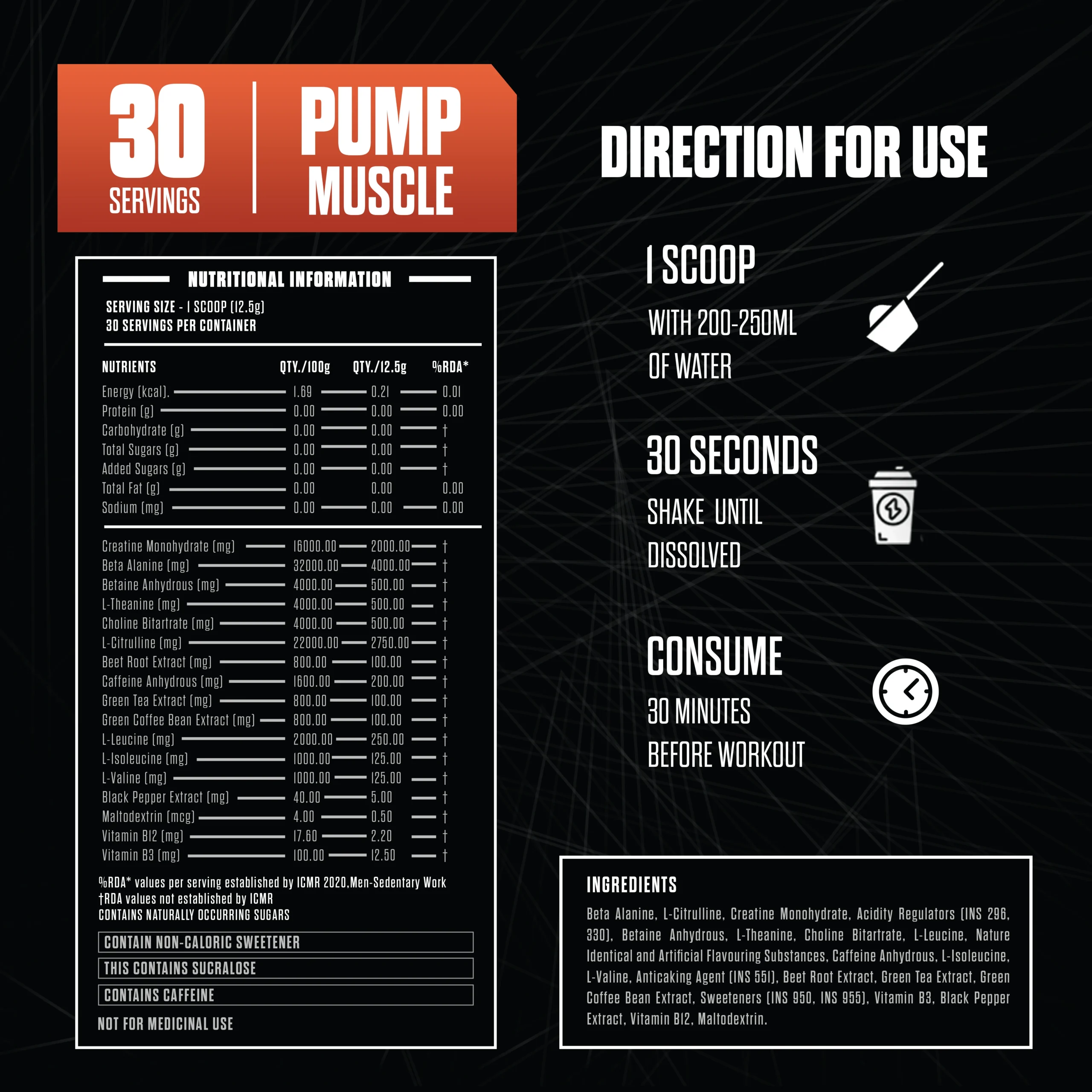 30 SERVINGS

PUMP MUSCLE

NUTRITIONAL INFORMATION

SERVING SIZE - 1 SCOOP (12.5g)
30 SERVINGS PER CONTAINER

| NUTRIENTS | QTY./100g | QTY./12.5g | %RDA* |
|---|---|---|---|
| Energy (kcal). | 1.69 | 0.21 | 0.01 |
| Protein (g) | 0.00 | 0.00 | 0.00 |
| Carbohydrate (g) | 0.00 | 0.00 | † |
| Total Sugars (g) | 0.00 | 0.00 | † |
| Added Sugars (g) | 0.00 | 0.00 | † |
| Total Fat (g) | 0.00 | 0.00 | 0.00 |
| Sodium (mg) | 0.00 | 0.00 | 0.00 |
| Creatine Monohydrate (mg) | 16000.00 | 2000.00 | † |
| Beta Alanine (mg) | 32000.00 | 4000.00 | † |
| Betaine Anhydrous (mg) | 4000.00 | 500.00 | † |
| L-Theanine (mg) | 4000.00 | 500.00 | † |
| Choline Bitartrate (mg) | 4000.00 | 500.00 | † |
| L-Citrulline (mg) | 22000.00 | 2750.00 | † |
| Beet Root Extract (mg) | 800.00 | 100.00 | † |
| Caffeine Anhydrous (mg) | 1600.00 | 200.00 | † |
| Green Tea Extract (mg) | 800.00 | 100.00 | † |
| Green Coffee Bean Extract (mg) | 800.00 | 100.00 | † |
| L-Leucine (mg) | 2000.00 | 250.00 | † |
| L-Isoleucine (mg) | 1000.00 | 125.00 | † |
| L-Valine (mg) | 1000.00 | 125.00 | † |
| Black Pepper Extract (mg) | 40.00 | 5.00 | † |
| Maltodextrin (mcg) | 4.00 | 0.50 | † |
| Vitamin B12 (mg) | 17.60 | 2.20 | † |
| Vitamin B3 (mg) | 100.00 | 12.50 | † |

%RDA* values per serving established by ICMR 2020,Men-Sedentary Work
†RDA values not established by ICMR
CONTAINS NATURALLY OCCURRING SUGARS

CONTAIN NON-CALORIC SWEETENER

THIS CONTAINS SUCRALOSE

CONTAINS CAFFEINE

NOT FOR MEDICINAL USE

DIRECTION FOR USE

1 SCOOP
WITH 200-250ML OF WATER

30 SECONDS
SHAKE UNTIL DISSOLVED

CONSUME
30 MINUTES BEFORE WORKOUT

INGREDIENTS
Beta Alanine, L-Citrulline, Creatine Monohydrate, Acidity Regulators (INS 296, 330), Betaine Anhydrous, L-Theanine, Choline Bitartrate, L-Leucine, Nature Identical and Artificial Flavouring Substances, Caffeine Anhydrous, L-Isoleucine, L-Valine, Anticaking Agent (INS 551), Beet Root Extract, Green Tea Extract, Green Coffee Bean Extract, Sweeteners (INS 950, INS 955), Vitamin B3, Black Pepper Extract, Vitamin B12, Maltodextrin.